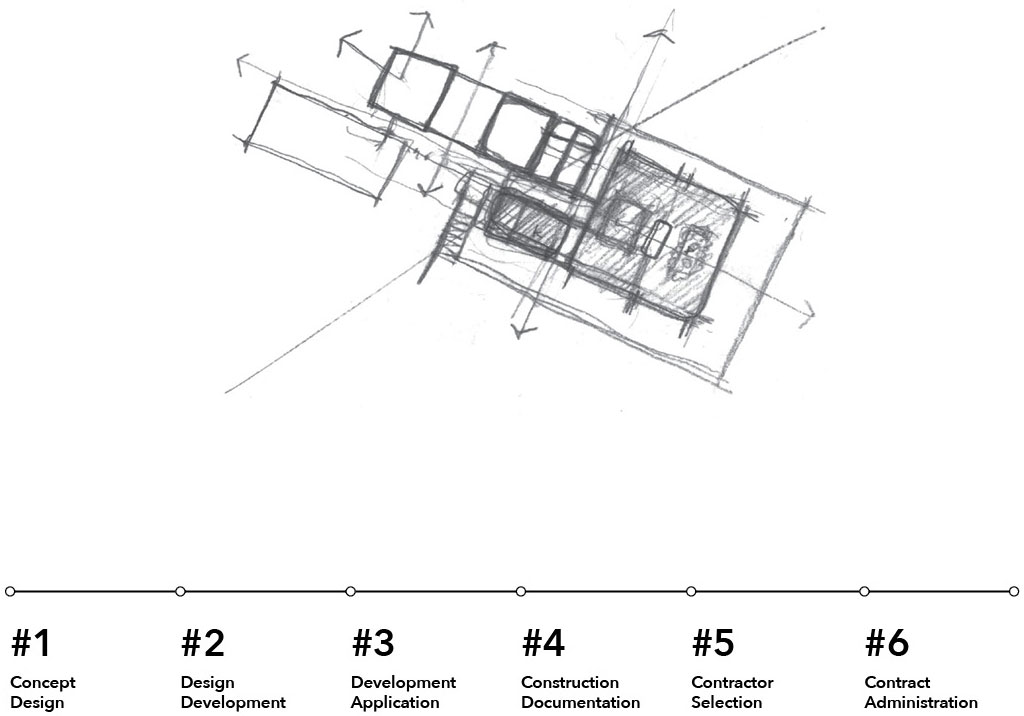 #1
Concept Design

#2
Design Development

#3
Development Application

#4
Construction Documentation

#5
Contractor Selection

#6
Contract Administration